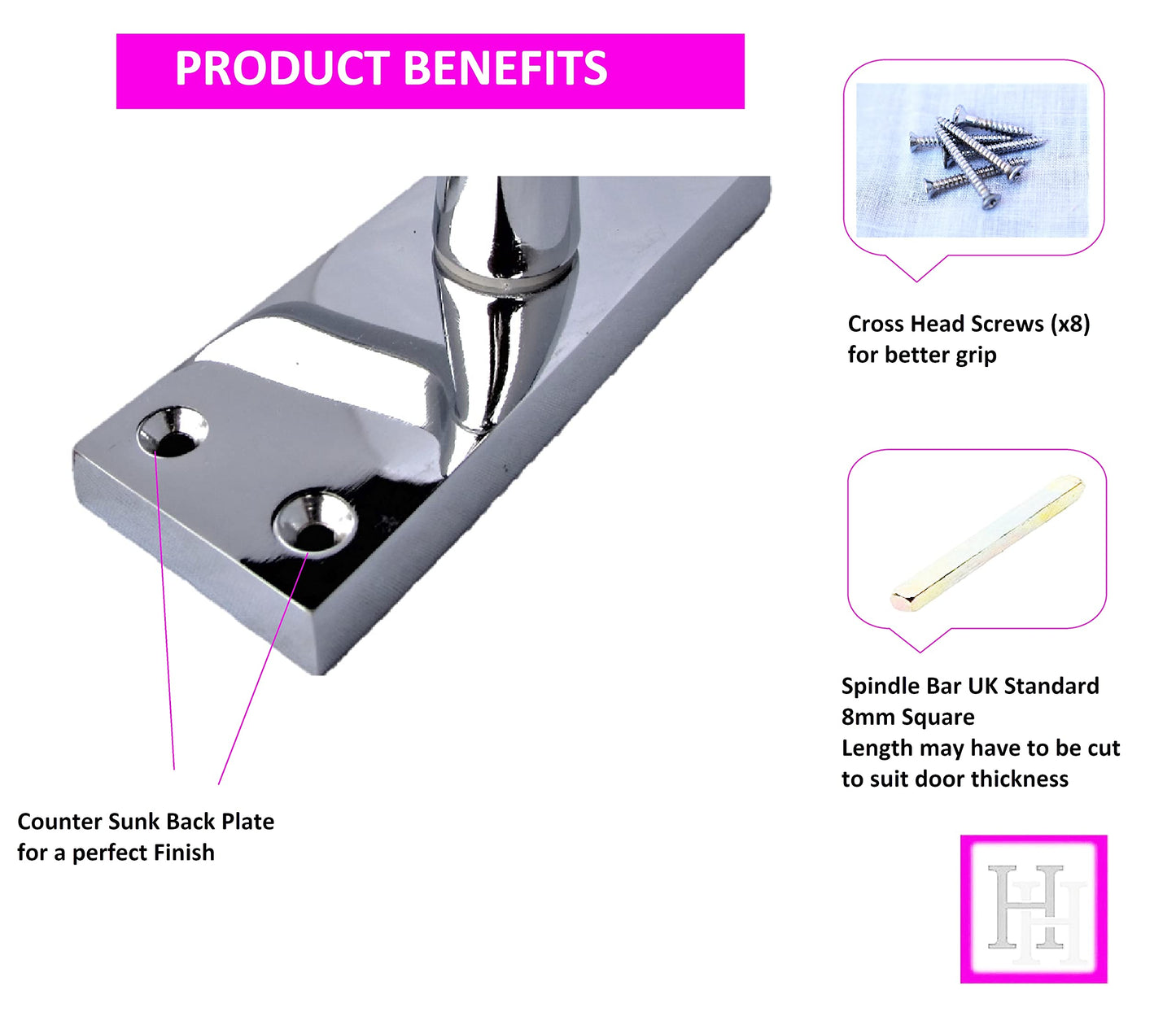 PRODUCT BENEFITS

Cross Head Screws (x8)
for better grip

Spindle Bar UK Standard
8mm Square
Length may have to be cut
to suit door thickness

Counter Sunk Back Plate
for a perfect Finish

HH